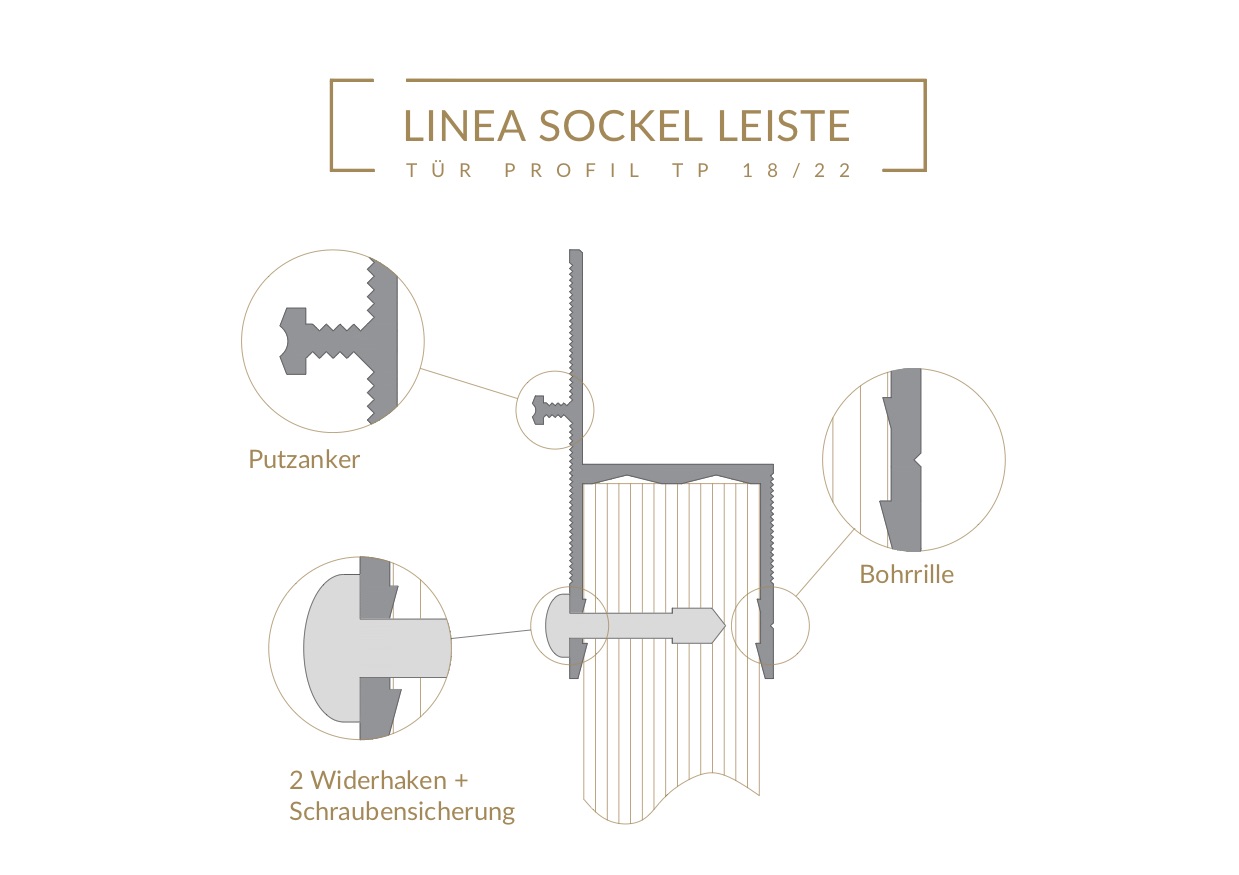 LINEA SOCKEL LEISTE
TÜR PROFIL TP 18/22

Putzanker

Bohrrille

2 Widerhaken + Schraubensicherung